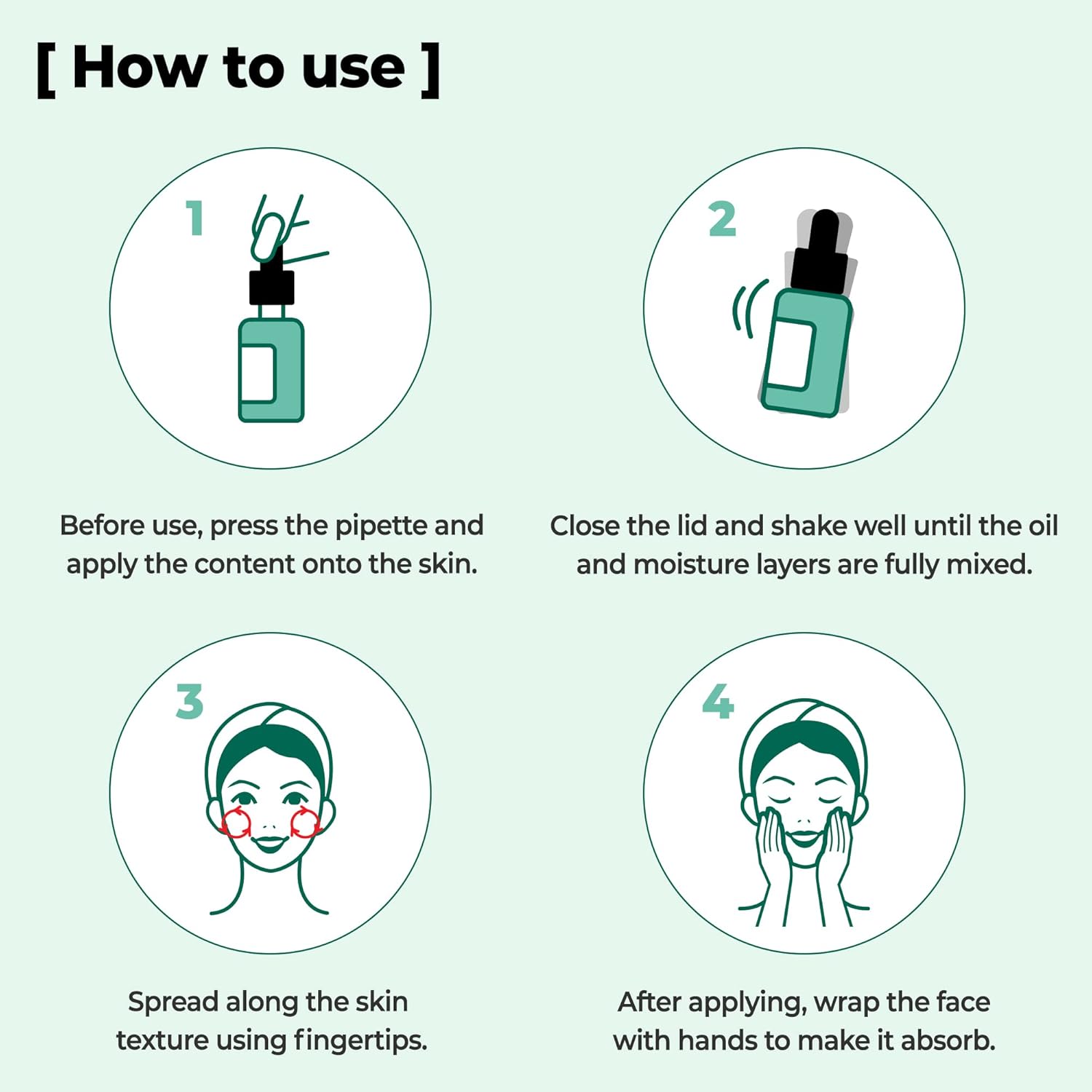 [ How to use ]

1

Before use, press the pipette and apply the content onto the skin.

2

Close the lid and shake well until the oil and moisture layers are fully mixed.

3

Spread along the skin texture using fingertips.

4

After applying, wrap the face with hands to make it absorb.